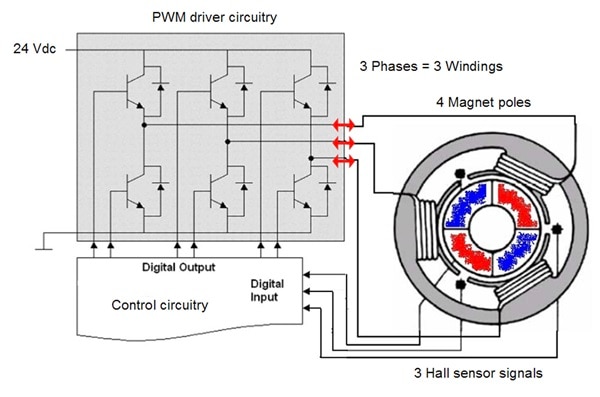 PWM driver circuitry

24 Vdc

3 Phases = 3 Windings

4 Magnet poles

Digital Output

Digital Input

Control circuitry

3 Hall sensor signals